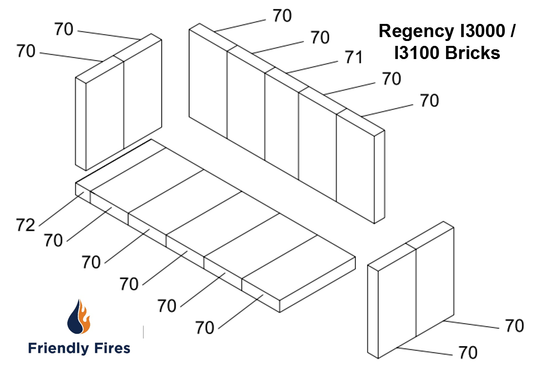 Regency I3000 / I3100 Bricks

70
70

70
70
71
70
70

72
70
70
70
70
70

70
70

Friendly Fires