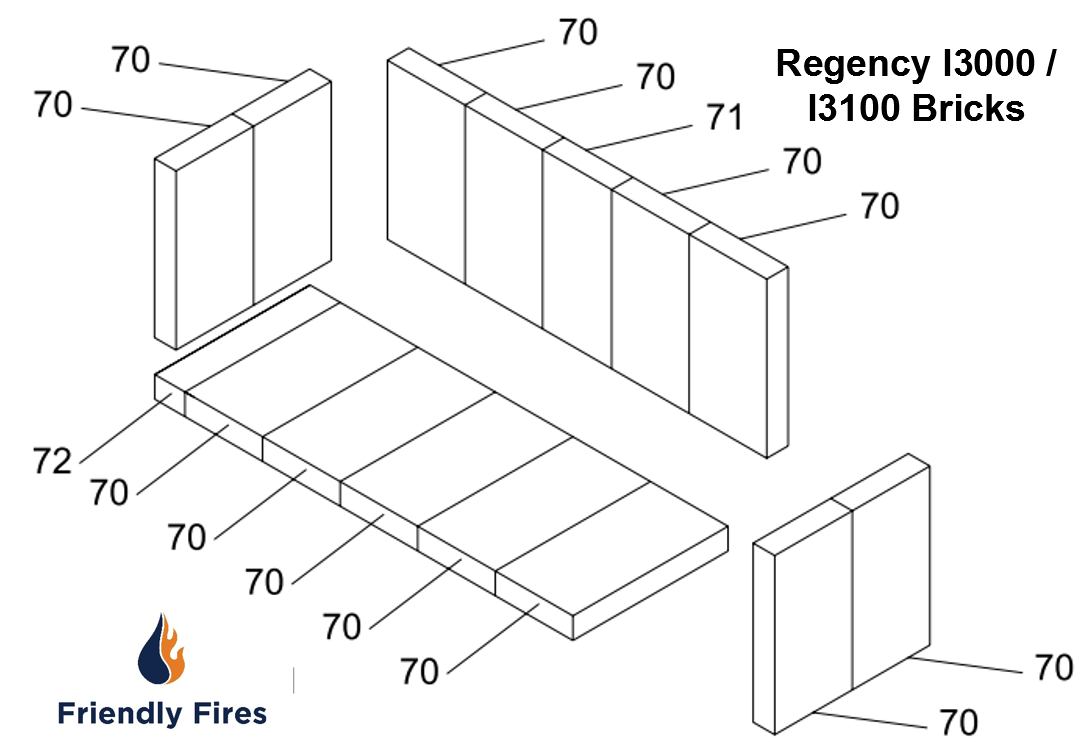 Regency I3000 / I3100 Bricks

70
70

70
70
71
70
70

72
70
70
70
70
70

70
70

Friendly Fires