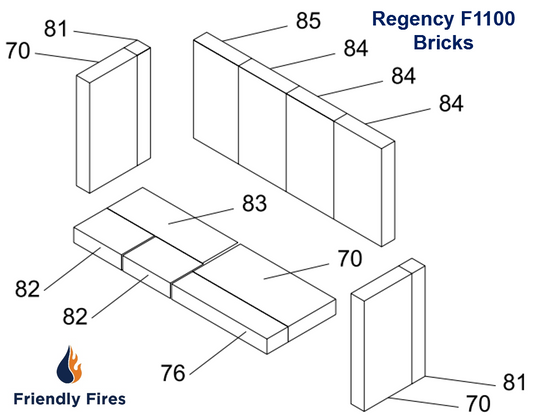 Regency F1100 Bricks

81
70
85
84
84
84
83
70
82
82
76
81
70

Friendly Fires