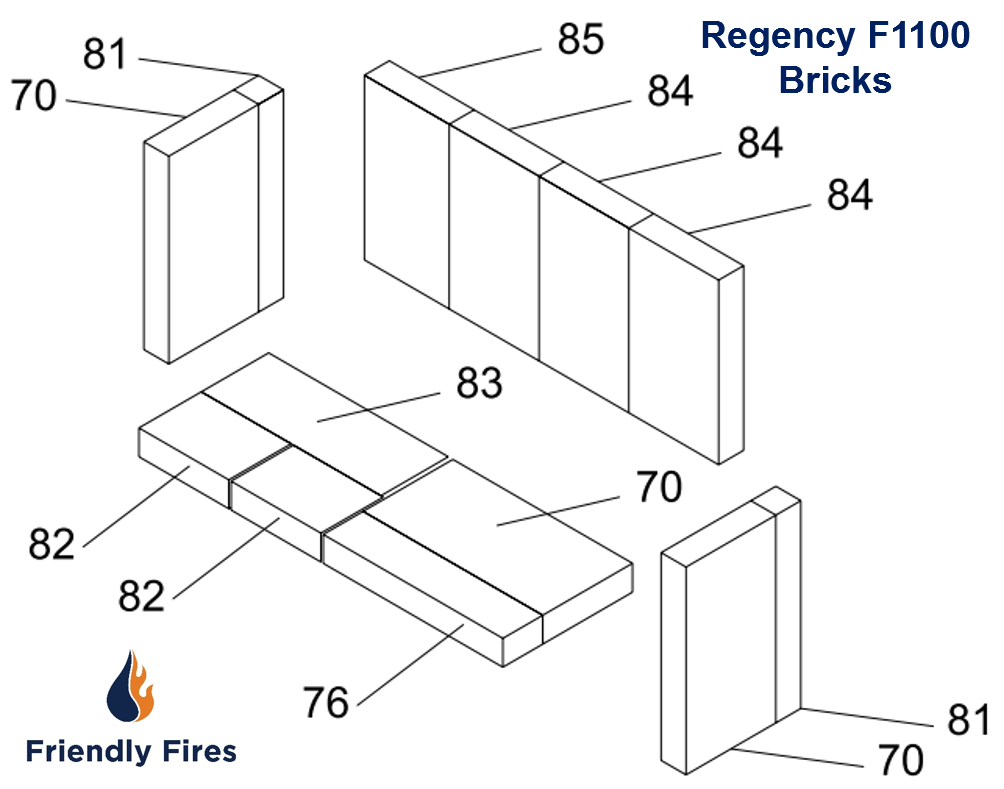 Regency F1100 Bricks

81
70
85
84
84
84
83
70
82
82
76
81
70

Friendly Fires