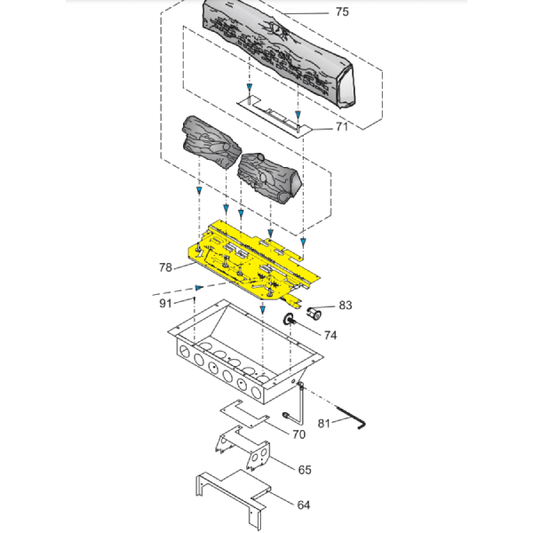 75

71

78

91

83

74

81

70

65

64