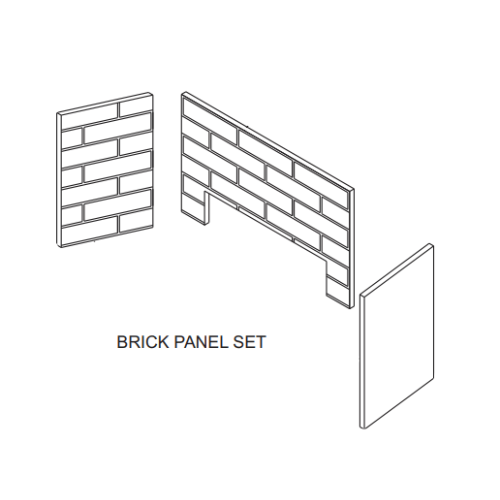 BRICK PANEL SET