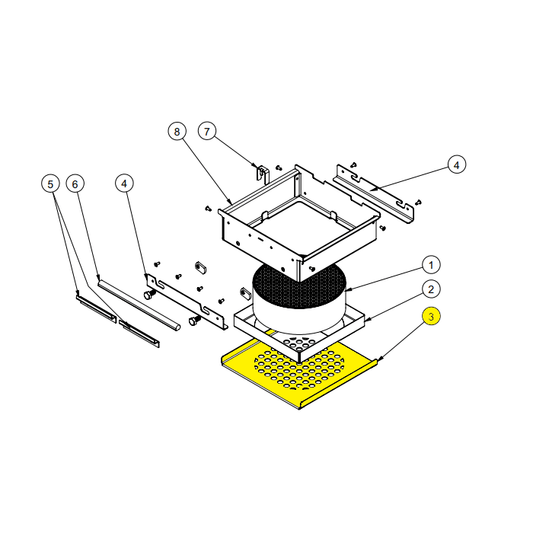 8
7
4
5
6
4
1
2
3