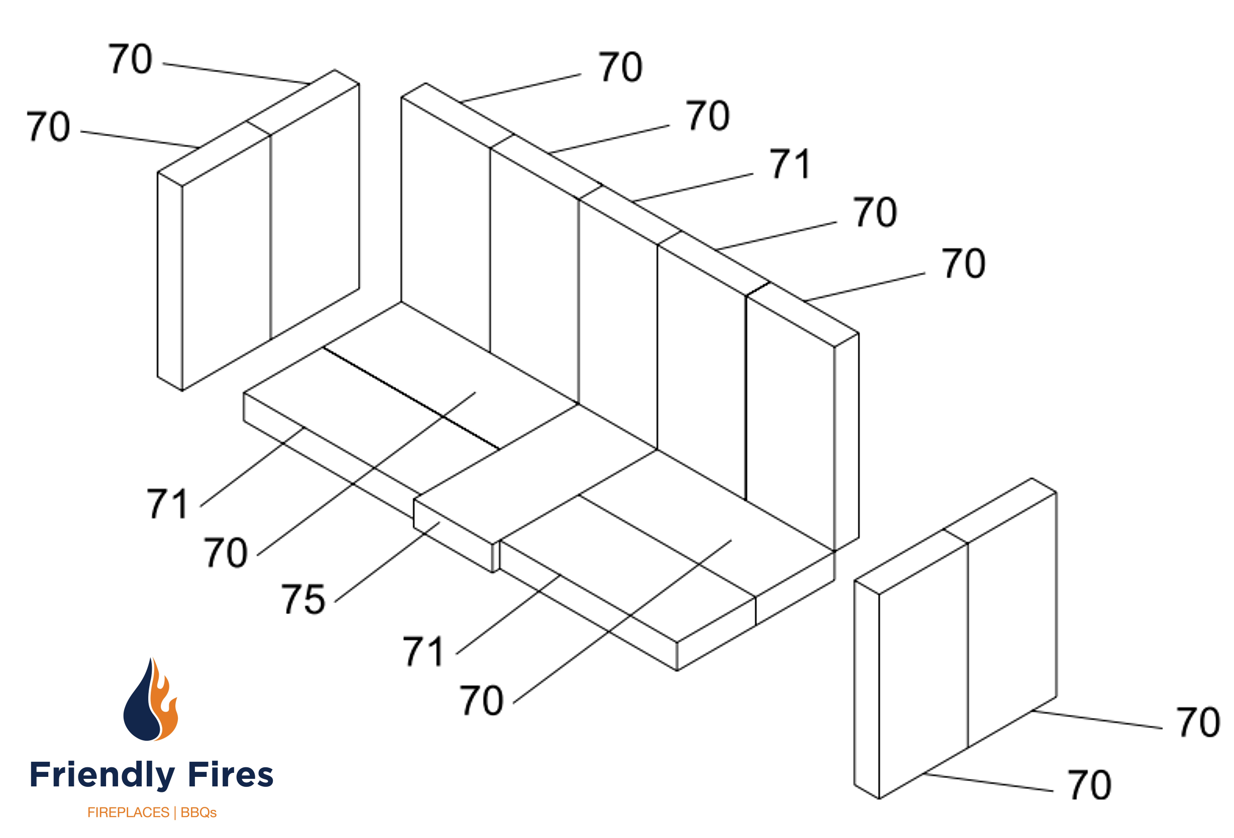 70
70
70
70
71
70
70
71
70
75
71
70
70
70
Friendly Fires
FIREPLACES | BBQs